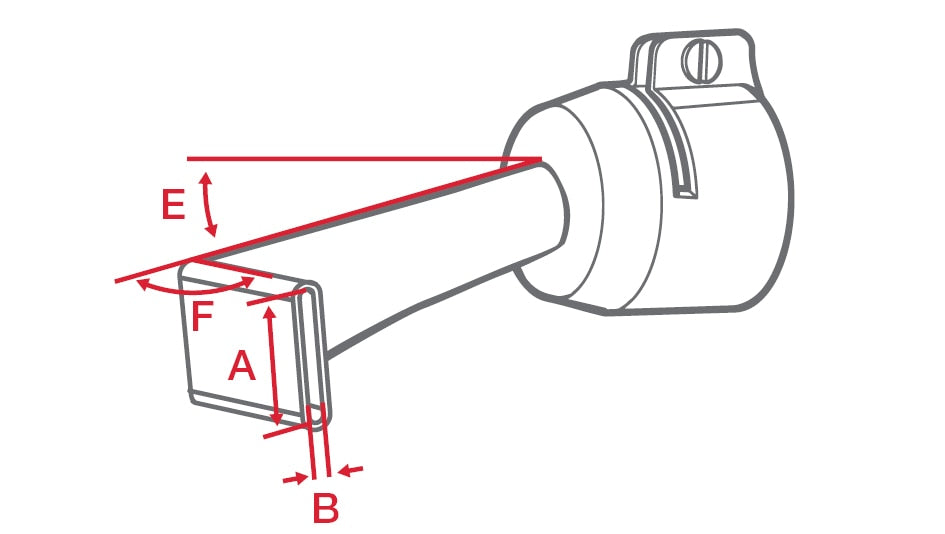 E
F
A
B